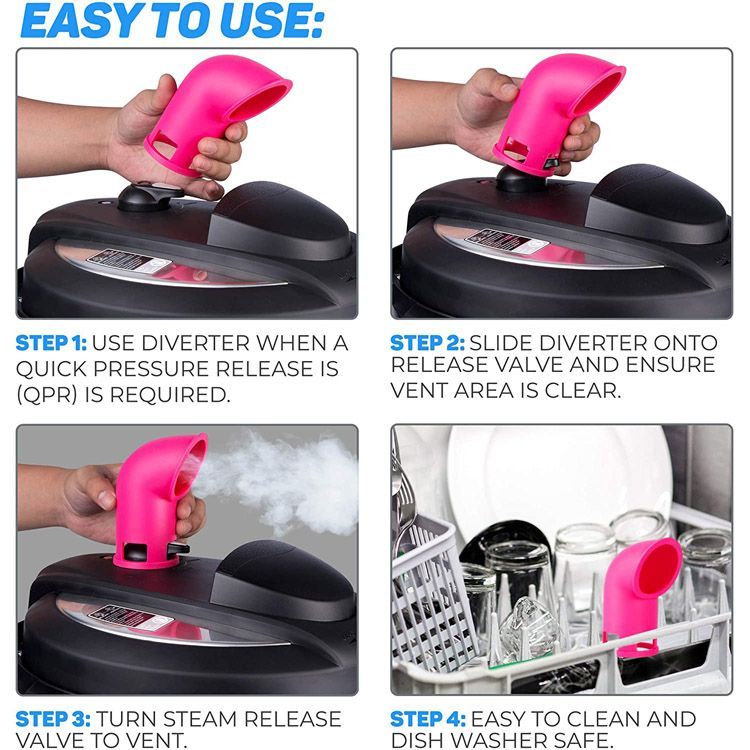 EASY TO USE:

STEP 1: USE DIVERTER WHEN A QUICK PRESSURE RELEASE IS (QPR) IS REQUIRED.

STEP 2: SLIDE DIVERTER ONTO RELEASE VALVE AND ENSURE VENT AREA IS CLEAR.

STEP 3: TURN STEAM RELEASE VALVE TO VENT.

STEP 4: EASY TO CLEAN AND DISH WASHER SAFE.